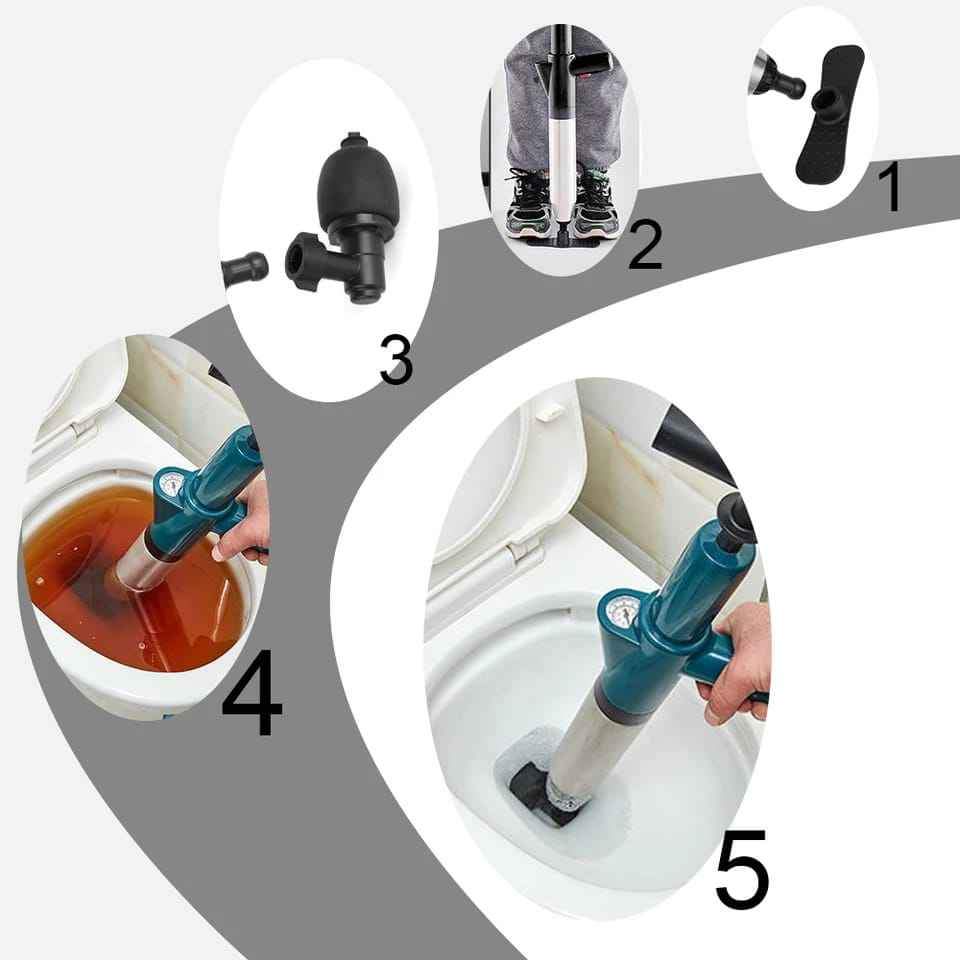 1

2

3

4

5